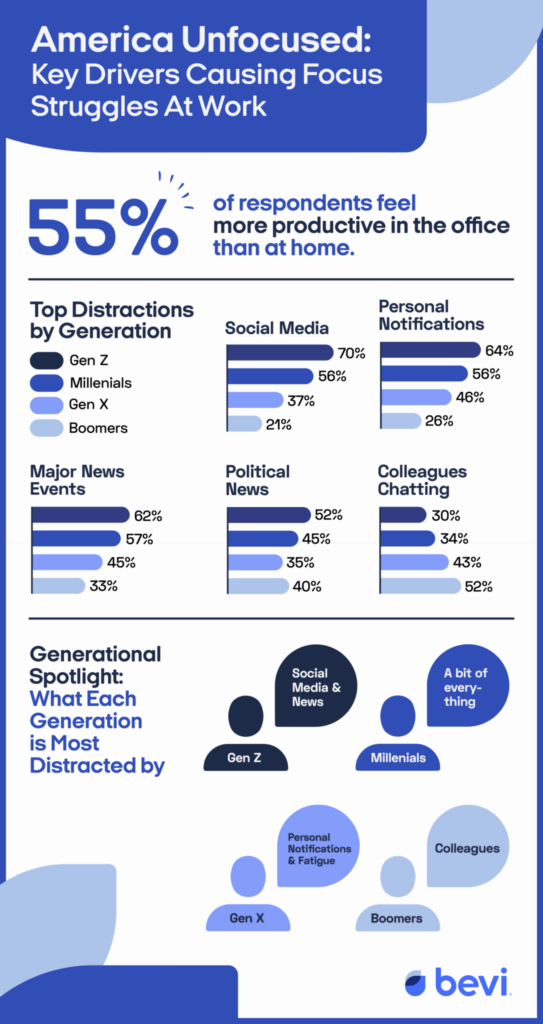 America Unfocused: Key Drivers Causing Focus Struggles At Work

55% of respondents feel more productive in the office than at home.

Top Distractions by Generation

Gen Z
Millenials
Gen X
Boomers

Social Media
70%
56%
37%
21%

Personal Notifications
64%
56%
46%
26%

Major News Events
62%
57%
45%
33%

Political News
52%
45%
35%
40%

Colleagues Chatting
30%
34%
43%
52%

Generational Spotlight: What Each Generation is Most Distracted by

Social Media & News
Gen Z

A bit of everything
Millenials

Personal Notifications & Fatigue
Gen X

Colleagues
Boomers

bevi